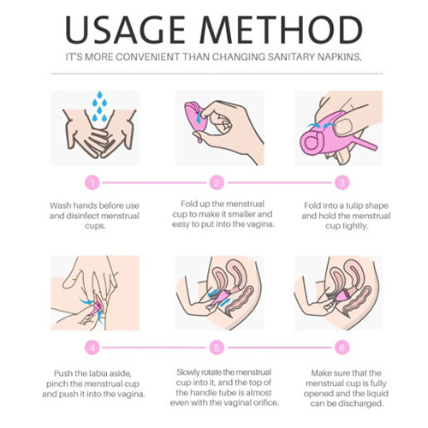 USAGE METHOD

IT'S MORE CONVENIENT THAN CHANGING SANITARY NAPKINS.

1

Wash hands before use and disinfect menstrual cups.

2

Fold up the menstrual cup to make it smaller and easy to put into the vagina.

3

Fold into a tulip shape and hold the menstrual cup tightly.

4

Push the labia aside, pinch the menstrual cup and push it into the vagina.

5

Slowly rotate the menstrual cup into it, and the top of the handle tube is almost even with the vaginal orifice.

6

Make sure that the menstrual cup is fully opened and the liquid can be discharged.